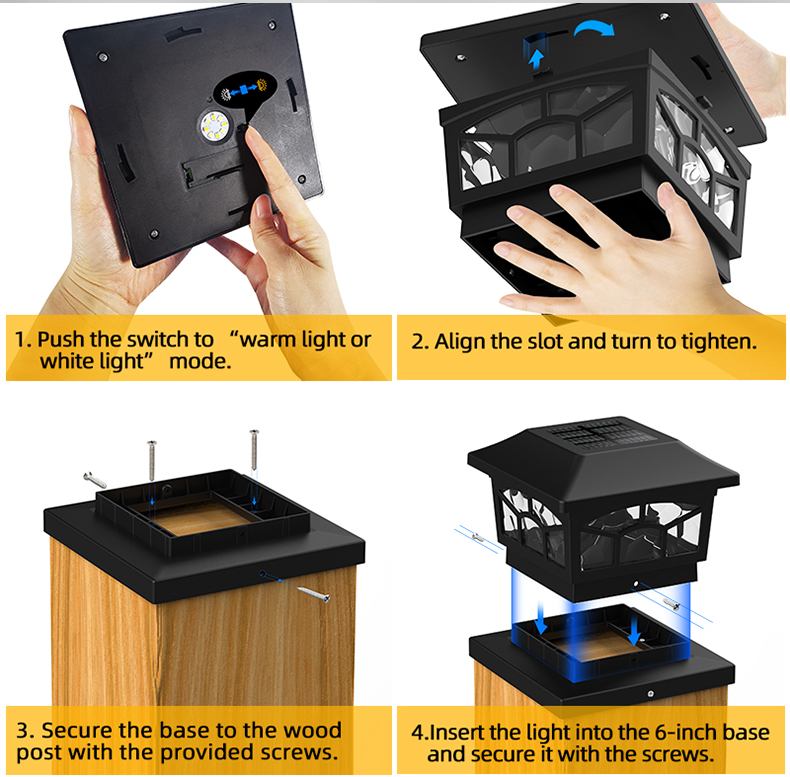 1. Push the switch to “warm light or white light” mode.

2. Align the slot and turn to tighten.

3. Secure the base to the wood post with the provided screws.

4.Insert the light into the 6-inch base and secure it with the screws.